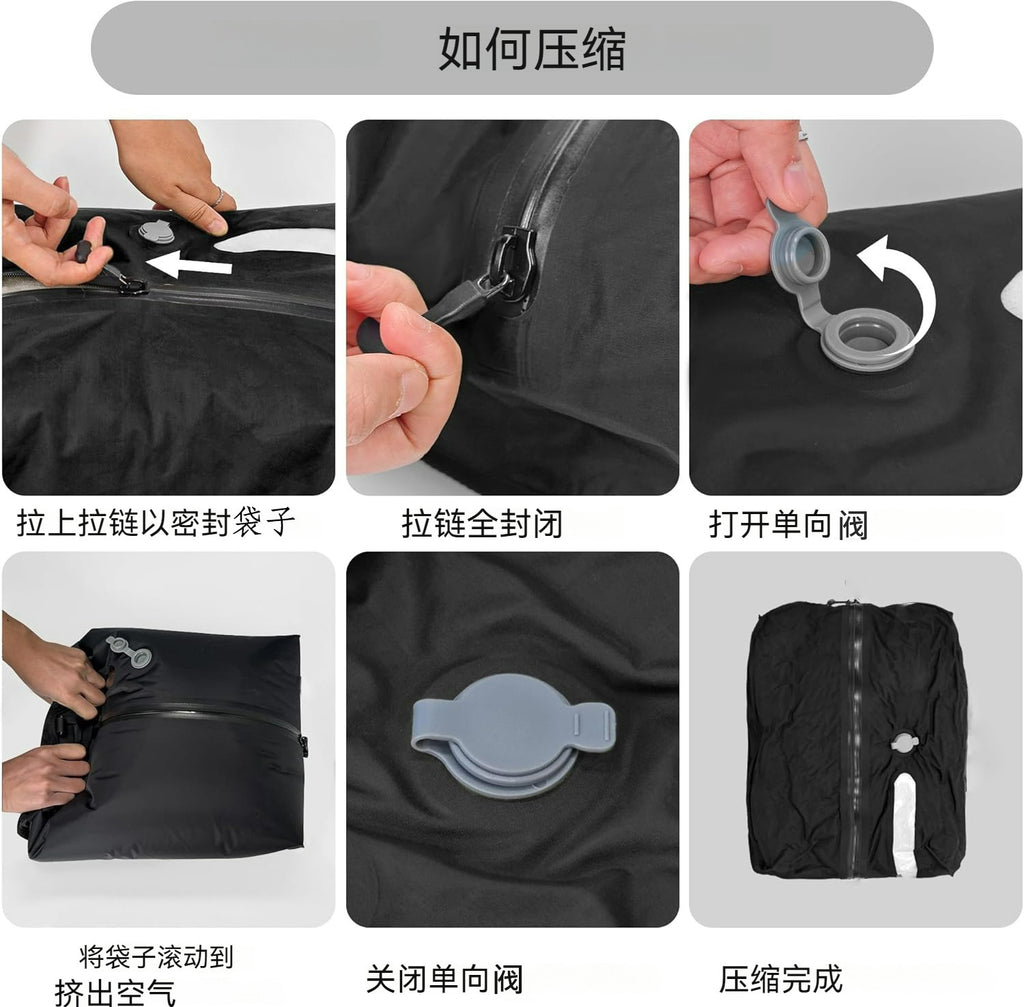 如何压缩

拉上拉链以密封袋子

拉链全封闭

打开单向阀

将袋子滚动到
挤出空气

关闭单向阀

压缩完成