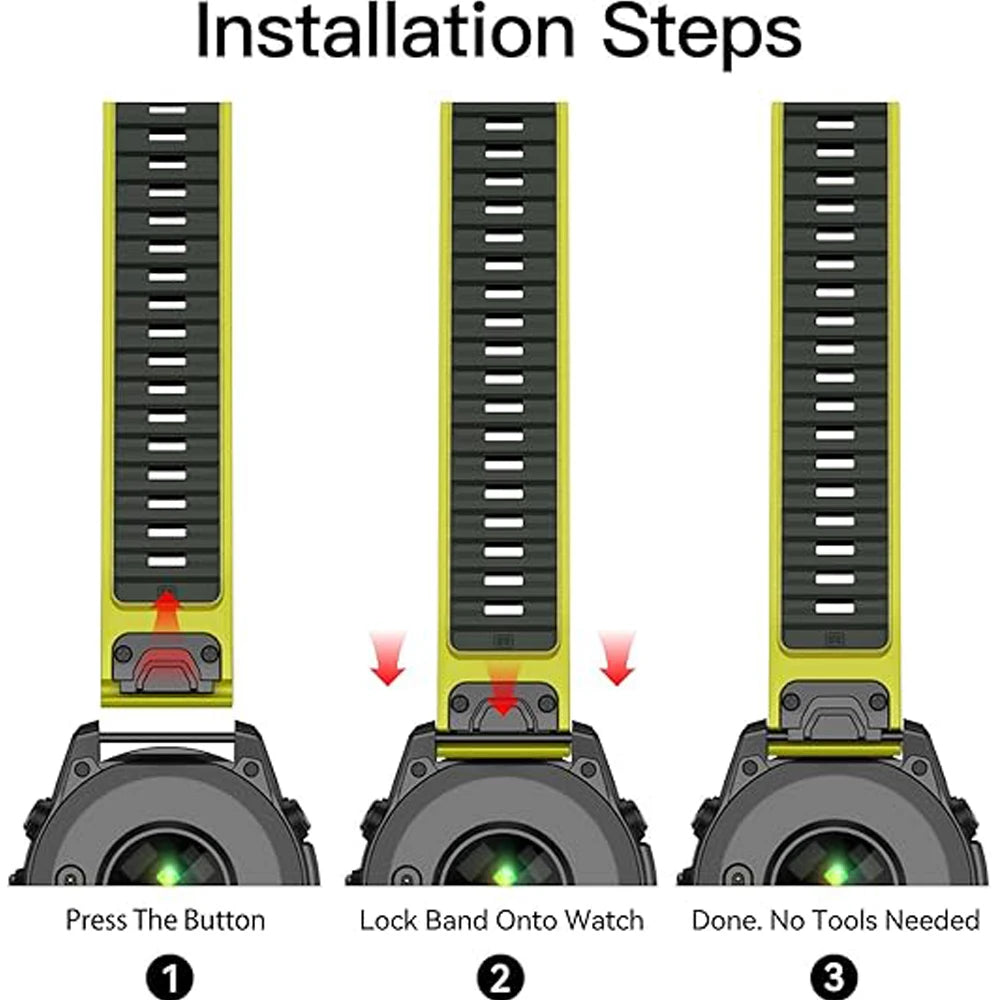 Installation Steps

Press The Button

1

Lock Band Onto Watch

2

Done. No Tools Needed

3